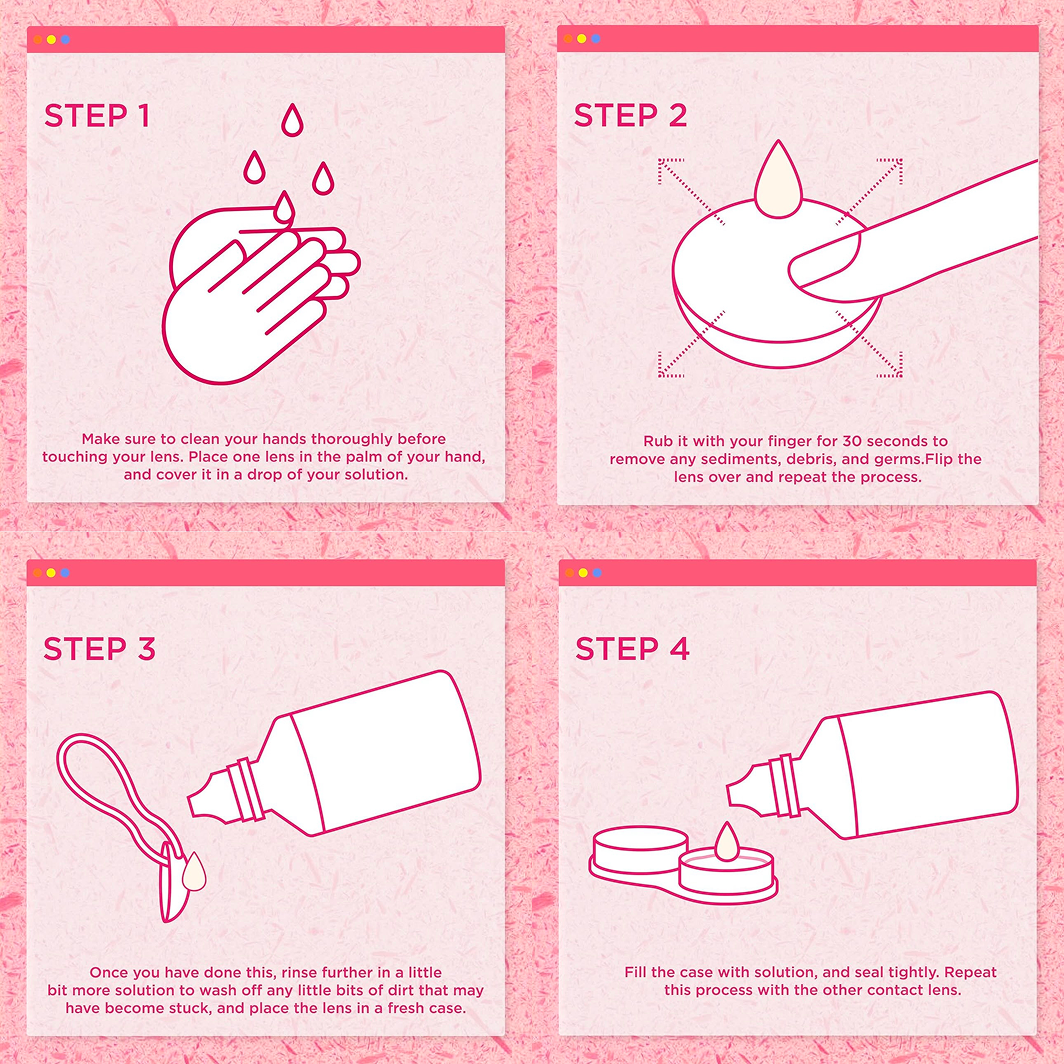 STEP 1

Make sure to clean your hands thoroughly before touching your lens. Place one lens in the palm of your hand, and cover it in a drop of your solution.

STEP 2

Rub it with your finger for 30 seconds to remove any sediments, debris, and germs.Flip the lens over and repeat the process.

STEP 3

Once you have done this, rinse further in a little bit more solution to wash off any little bits of dirt that may have become stuck, and place the lens in a fresh case.

STEP 4

Fill the case with solution, and seal tightly. Repeat this process with the other contact lens.